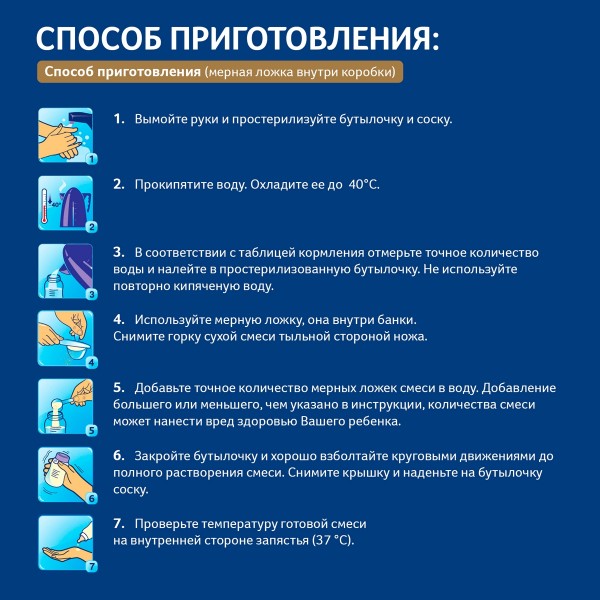 СПОСОБ ПРИГОТОВЛЕНИЯ:

Способ приготовления (мерная ложка внутри коробки)

1

1. Вымойте руки и простерилизуйте бутылочку и соску.

40°

2

2. Прокипятите воду. Охладите ее до 40°C.

3

3. В соответствии с таблицей кормления отмерьте точное количество воды и налейте в простерилизованную бутылочку. Не используйте повторно кипяченую воду.

4

4. Используйте мерную ложку, она внутри банки. Снимите горку сухой смеси тыльной стороной ножа.

5

5. Добавьте точное количество мерных ложек смеси в воду. Добавление большего или меньшего, чем указано в инструкции, количества смеси может нанести вред здоровью Вашего ребенка.

6

6. Закройте бутылочку и хорошо взболтайте круговыми движениями до полного растворения смеси. Снимите крышку и наденьте на бутылочку соску.

7

7. Проверьте температуру готовой смеси на внутренней стороне запястья (37 °C).